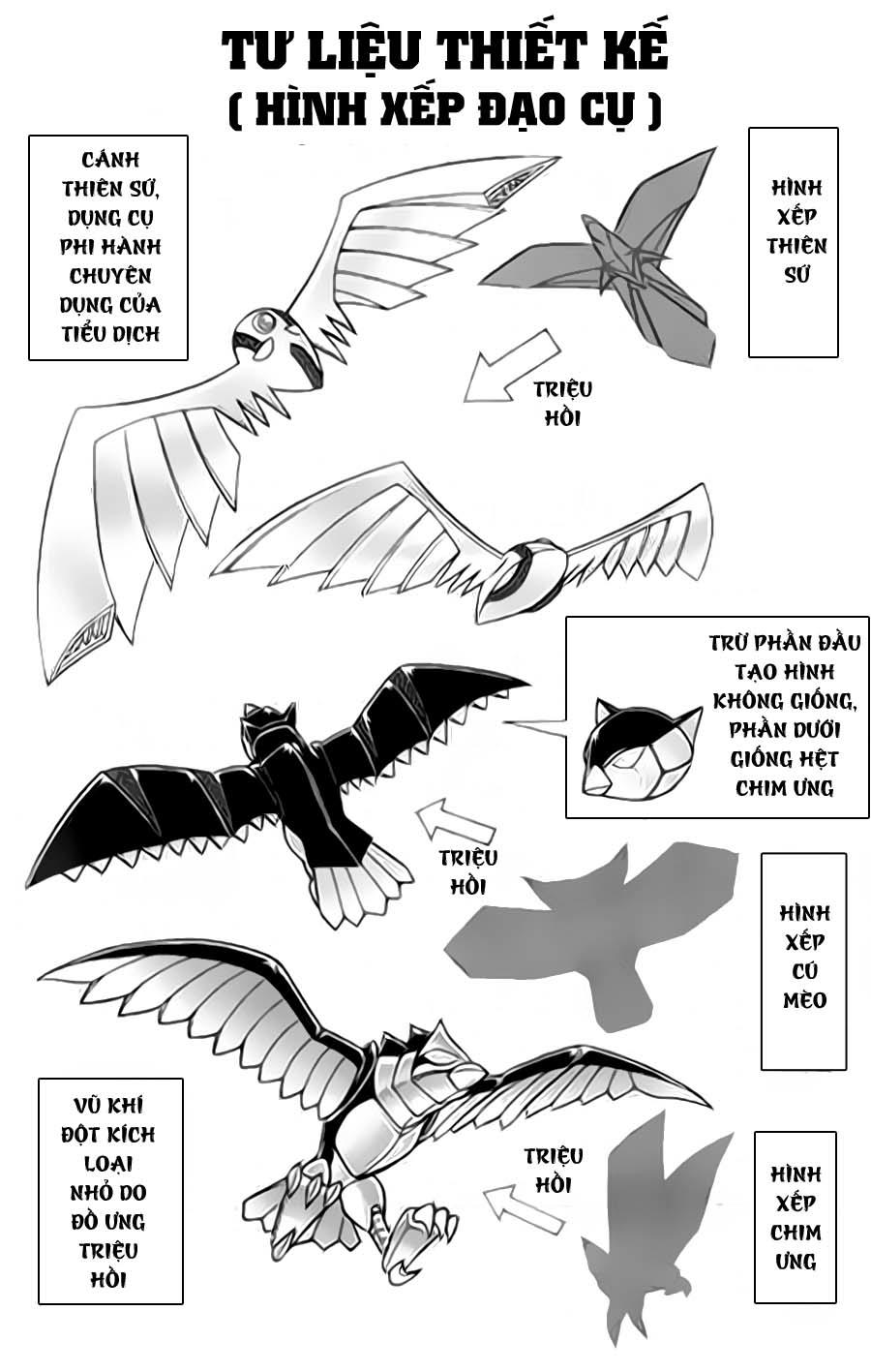 TƯ LIỆU THIẾT KẾ
( HÌNH XẾP ĐẠO CỤ )

CÁNH THIÊN SỨ, DỤNG CỤ PHI HÀNH CHUYÊN DỤNG CỦA TIỂU DỊCH

HÌNH XẾP THIÊN SỨ

TRIỆU HỒI

TRỪ PHẦN ĐẦU TẠO HÌNH KHÔNG GIỐNG, PHẦN DƯỚI GIỐNG HỆT CHIM ƯNG

TRIỆU HỒI

HÌNH XẾP CÚ MÈO

VŨ KHÍ ĐỘT KÍCH LOẠI NHỎ DO ĐỒ ƯNG TRIỆU HỒI

TRIỆU HỒI

HÌNH XẾP CHIM ƯNG